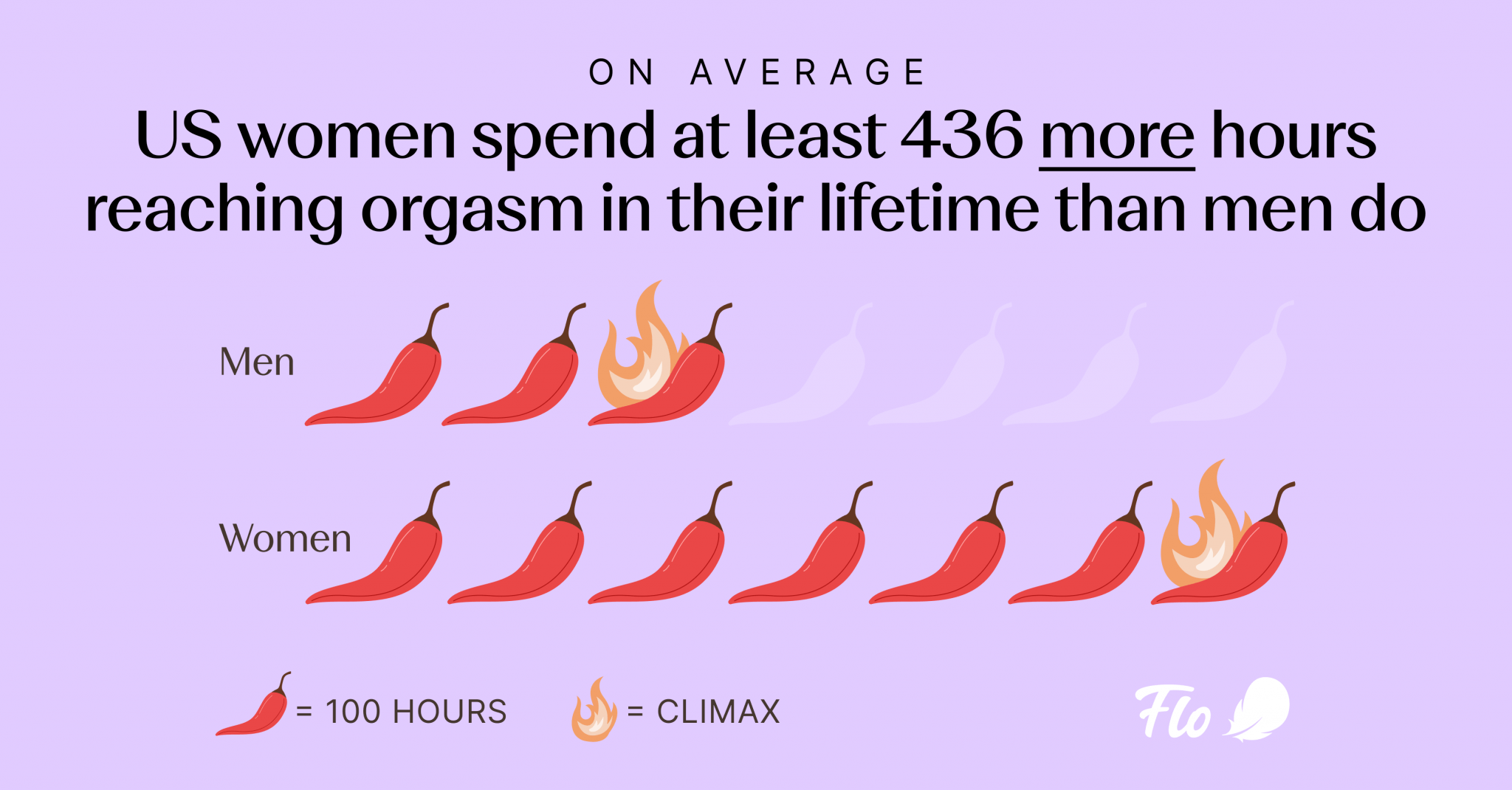 ON AVERAGE

US women spend at least 436 more hours reaching orgasm in their lifetime than men do

Men

Women

= 100 HOURS

= CLIMAX

Flo